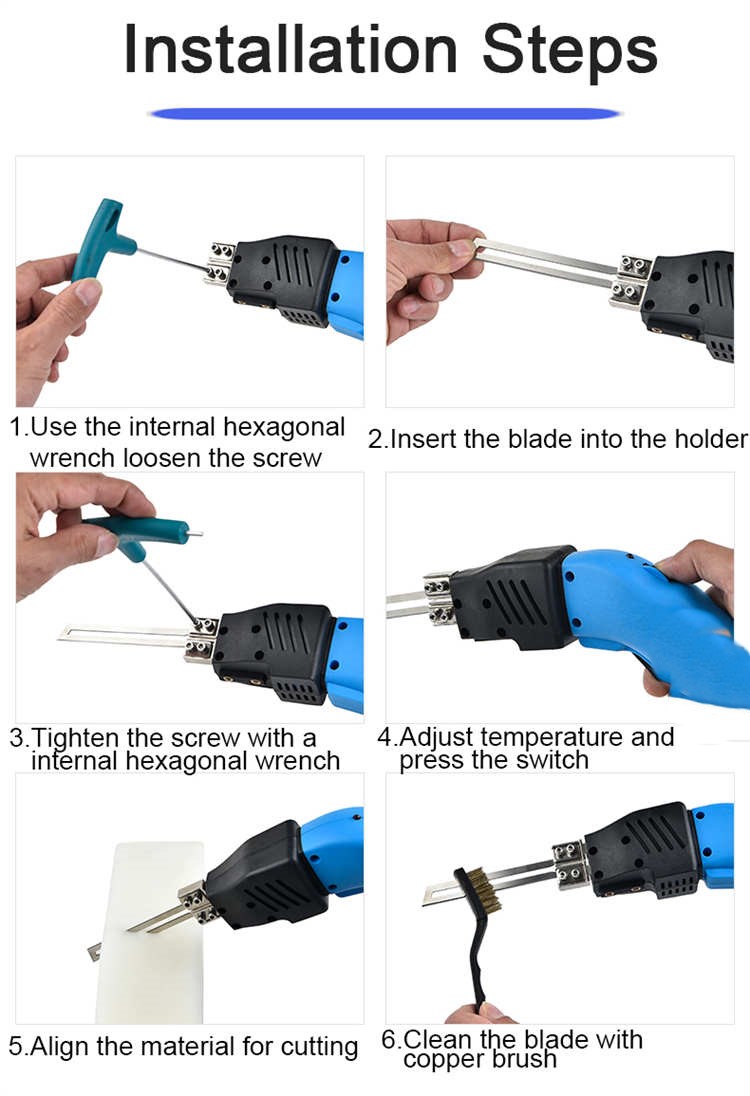 Installation Steps

1.Use the internal hexagonal wrench loosen the screw

2.Insert the blade into the holder

3.Tighten the screw with a internal hexagonal wrench

4.Adjust temperature and press the switch

5.Align the material for cutting

6.Clean the blade with copper brush